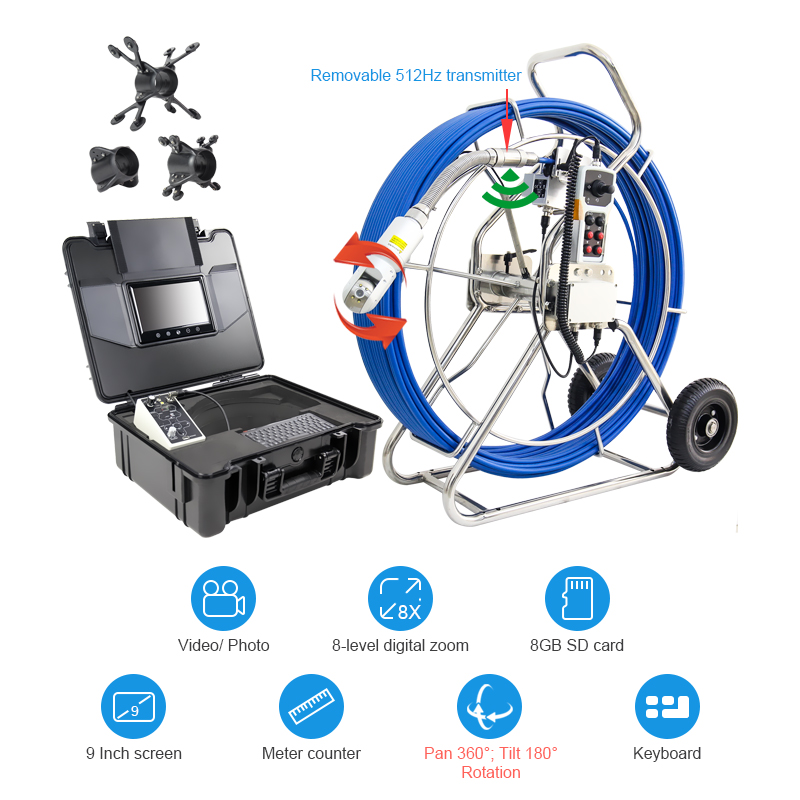 Removable 512Hz transmitter

8X

Video/ Photo

8-level digital zoom

8GB SD card

9

9 Inch screen

Meter counter

Pan 360°; Tilt 180° Rotation

Keyboard