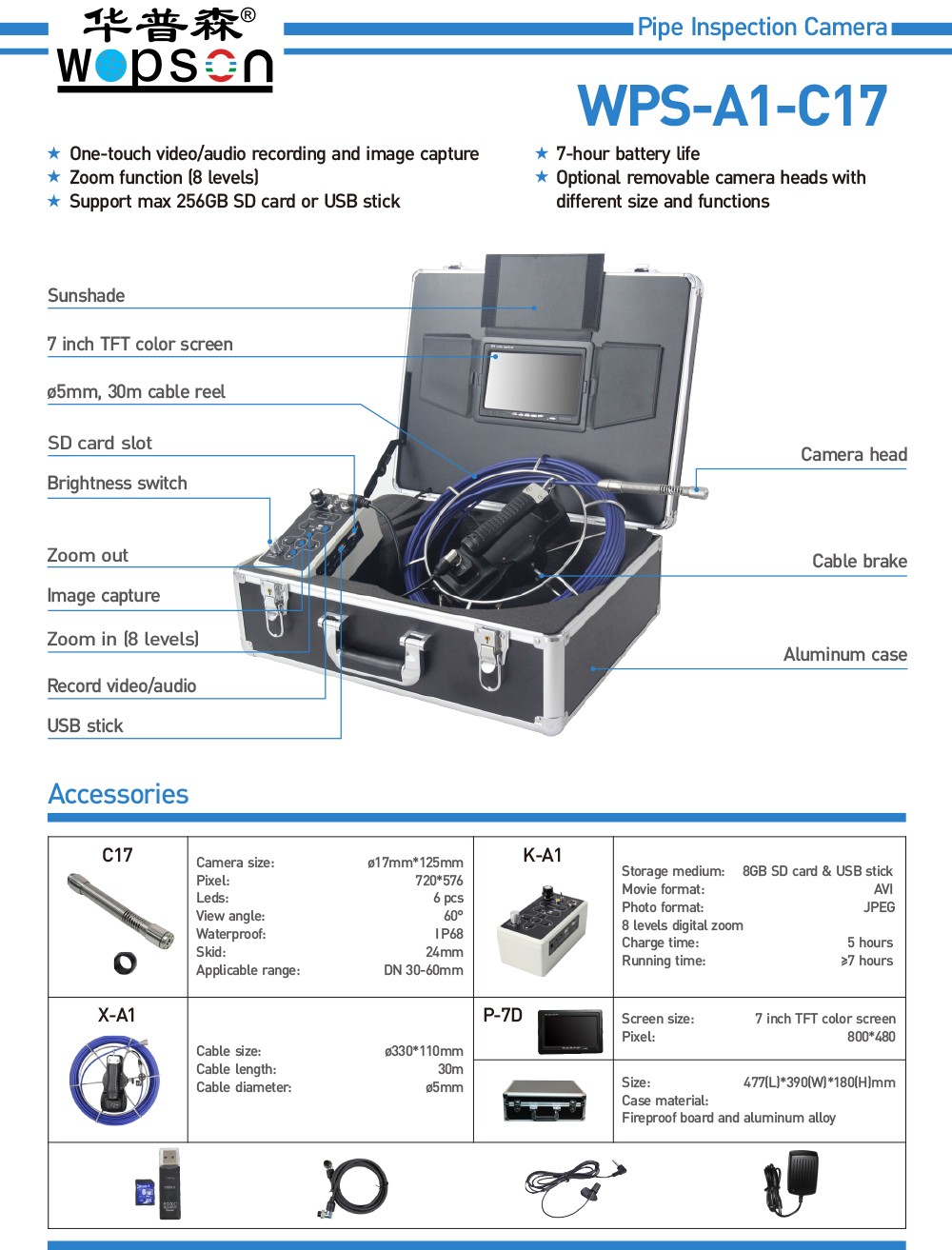 华普森®
wopson

Pipe Inspection Camera

WPS-A1-C17

★ One-touch video/audio recording and image capture
★ Zoom function (8 levels)
★ Support max 256GB SD card or USB stick

★ 7-hour battery life
★ Optional removable camera heads with different size and functions

Sunshade
7 inch TFT color screen
ø5mm, 30m cable reel
SD card slot
Brightness switch
Zoom out
Image capture
Zoom in (8 levels)
Record video/audio
USB stick

Camera head
Cable brake
Aluminum case

Accessories

| C17 | Camera size: ø17mm*125mm<br>Pixel: 720*576<br>Leds: 6 pcs<br>View angle: 60°<br>Waterproof: IP68<br>Skid: 24mm<br>Applicable range: DN 30-60mm | K-A1 | Storage medium: 8GB SD card & USB stick<br>Movie format: AVI<br>Photo format: JPEG<br>8 levels digital zoom<br>Charge time: 5 hours<br>Running time: ≥7 hours |
|---|---|---|---|
| X-A1 | Cable size: ø330*110mm<br>Cable length: 30m<br>Cable diameter: ø5mm | P-7D | Screen size: 7 inch TFT color screen<br>Pixel: 800*480 |
| | | | Size: 477(L)*390(W)*180(H)mm<br>Case material:<br>Fireproof board and aluminum alloy |