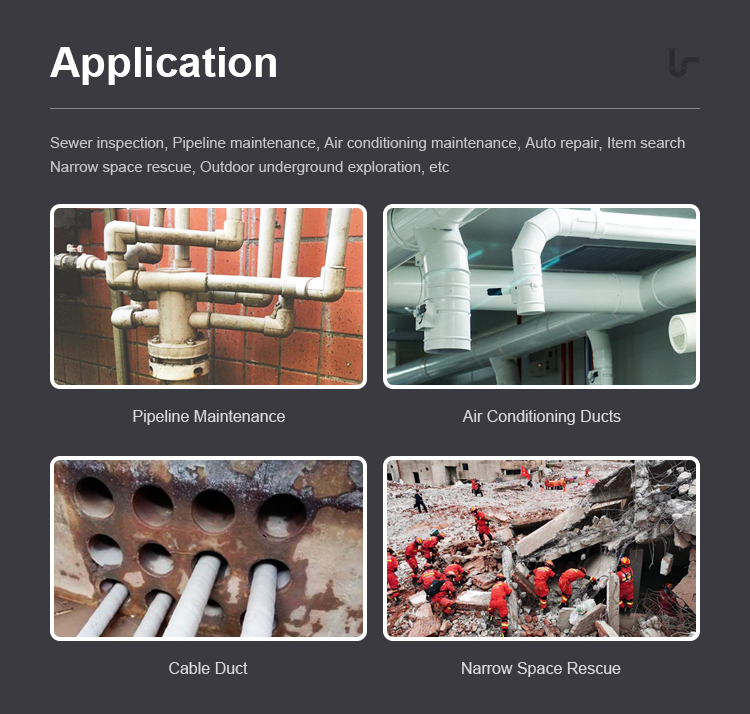 Application

Sewer inspection, Pipeline maintenance, Air conditioning maintenance, Auto repair, Item search
Narrow space rescue, Outdoor underground exploration, etc

Pipeline Maintenance

Air Conditioning Ducts

Cable Duct

Narrow Space Rescue