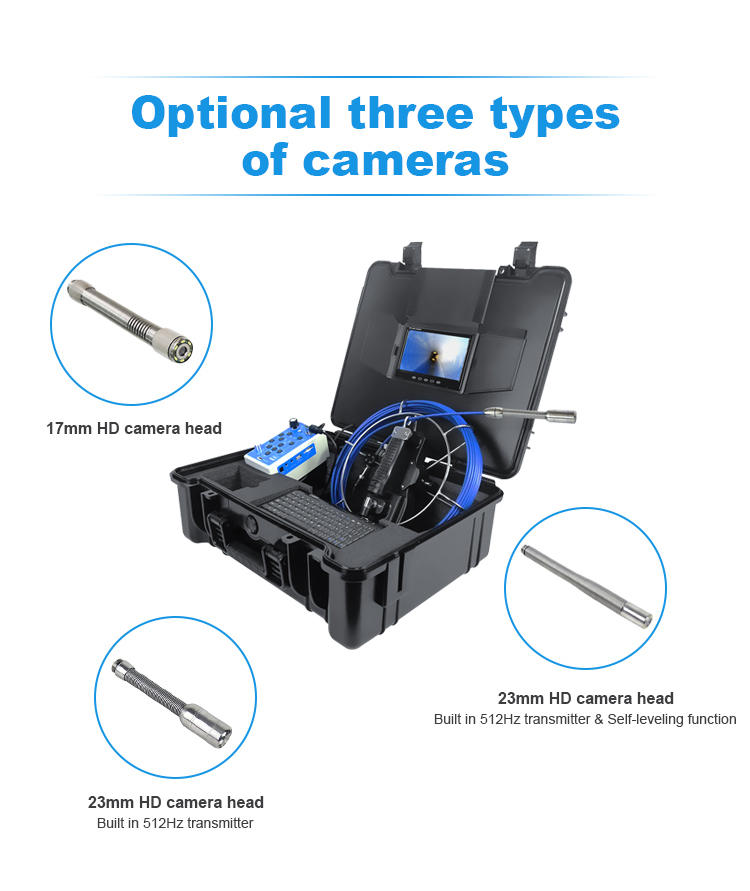 Optional three types of cameras

17mm HD camera head

23mm HD camera head
Built in 512Hz transmitter & Self-leveling function

23mm HD camera head
Built in 512Hz transmitter