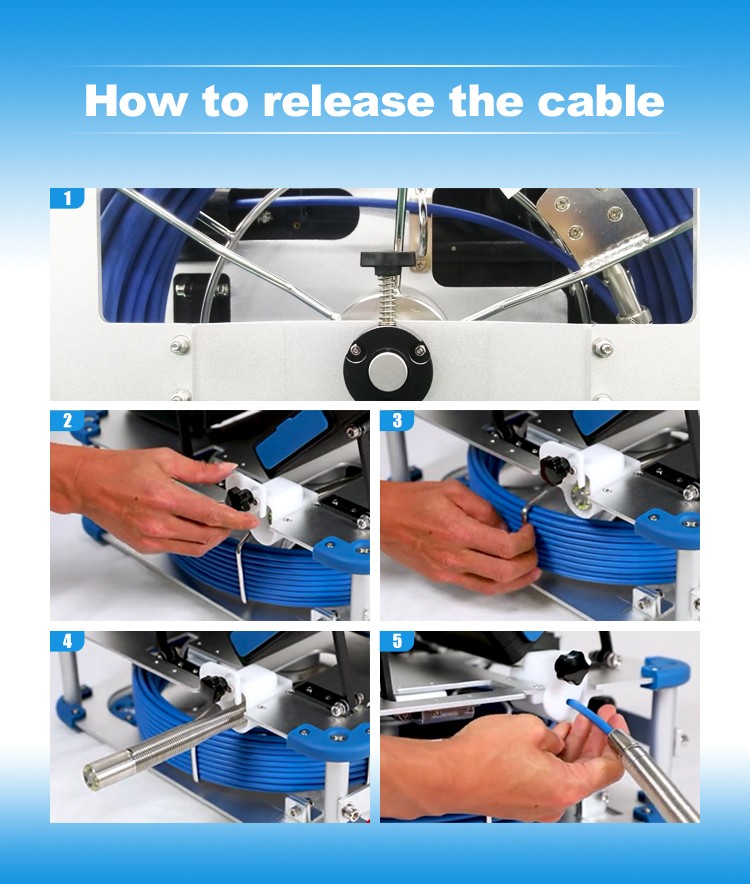 How to release the cable

1

2

3

4

5