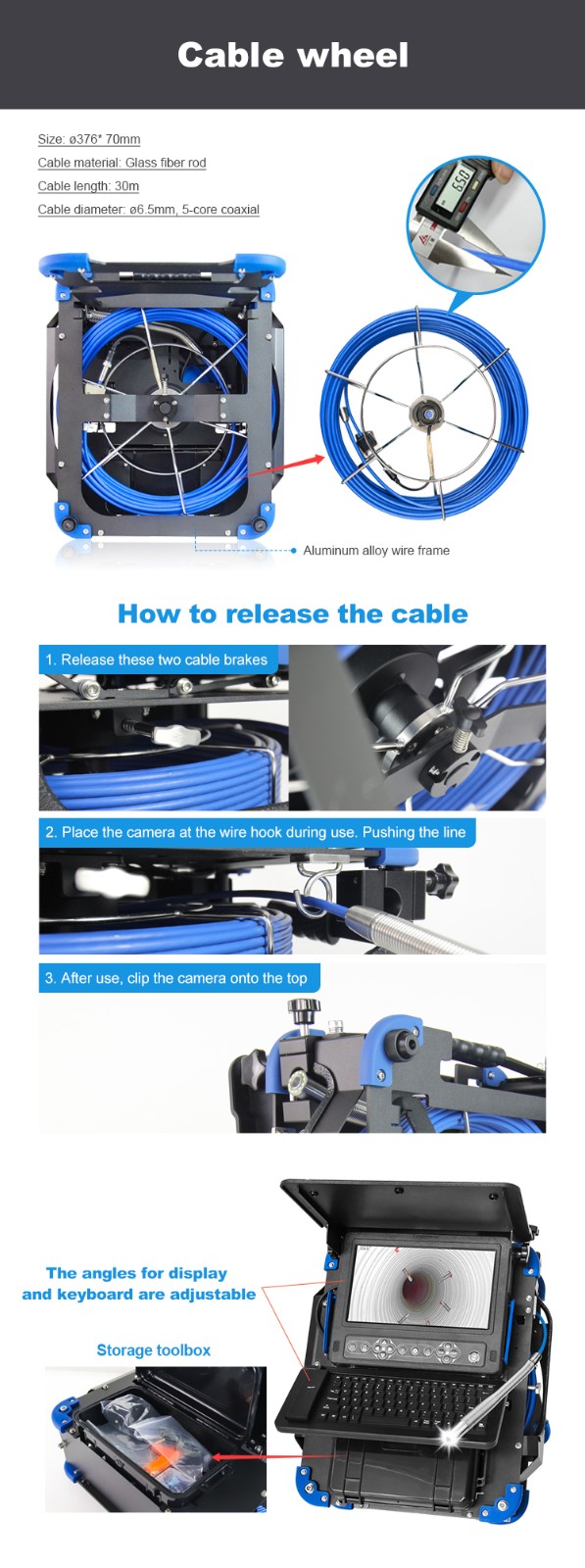 Cable wheel

Size: ø376* 70mm
Cable material: Glass fiber rod
Cable length: 30m
Cable diameter: ø6.5mm, 5-core coaxial

6.50

Aluminum alloy wire frame

How to release the cable

1. Release these two cable brakes

2. Place the camera at the wire hook during use. Pushing the line

3. After use, clip the camera onto the top

The angles for display and keyboard are adjustable

Storage toolbox